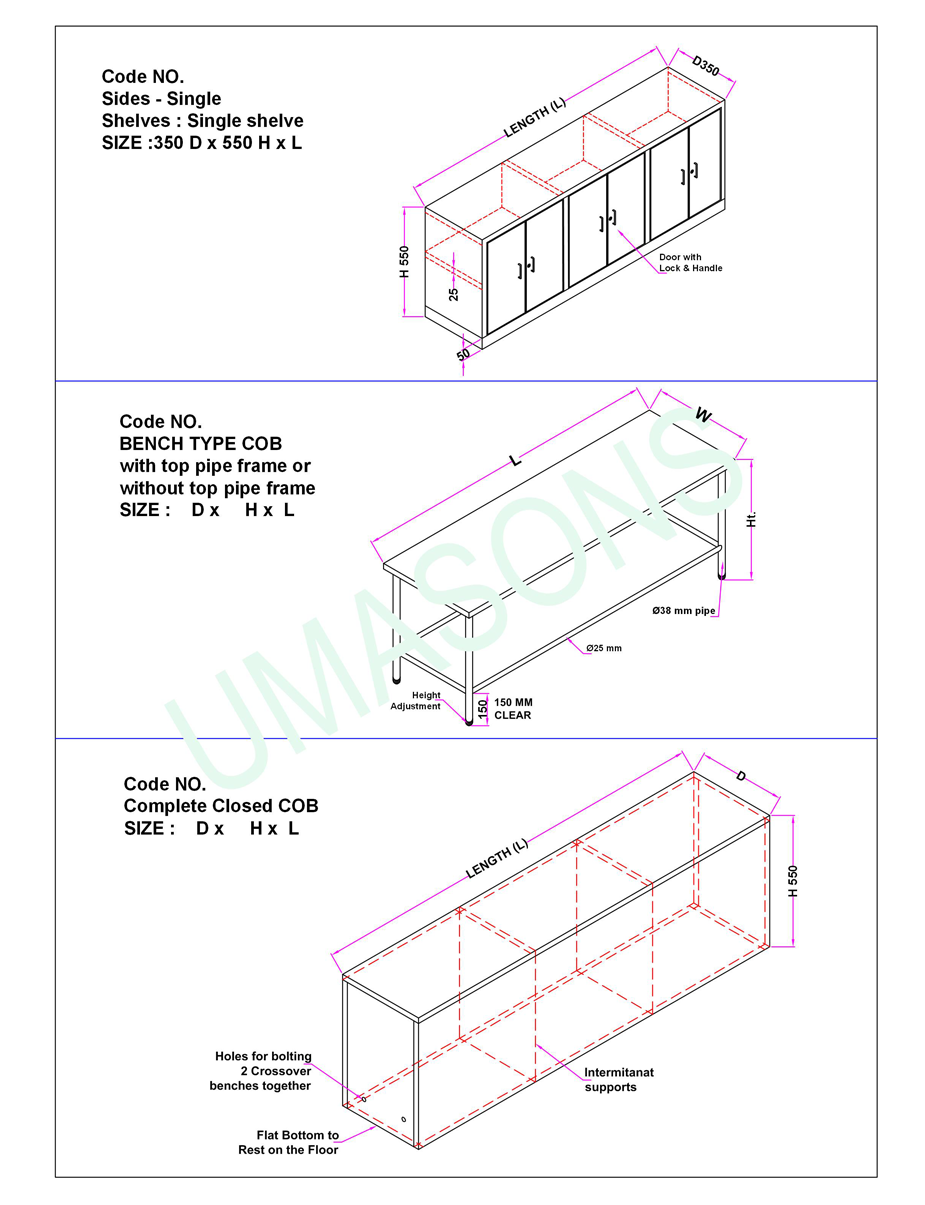 Code NO.
Sides - Single
Shelves : Single shelve
SIZE :350 D x 550 H x L

LENGTH (L)
D350
H 550
25
50
Door with Lock & Handle

Code NO.
BENCH TYPE COB
with top pipe frame or
without top pipe frame
SIZE : D x H x L

L
W
Ht.
Ø38 mm pipe
Ø25 mm
Height Adjustment
150
150 MM CLEAR

UMASONS

Code NO.
Complete Closed COB
SIZE : D x H x L

LENGTH (L)
D
H 550
Holes for bolting 2 Crossover benches together
Intermitanat supports
Flat Bottom to Rest on the Floor