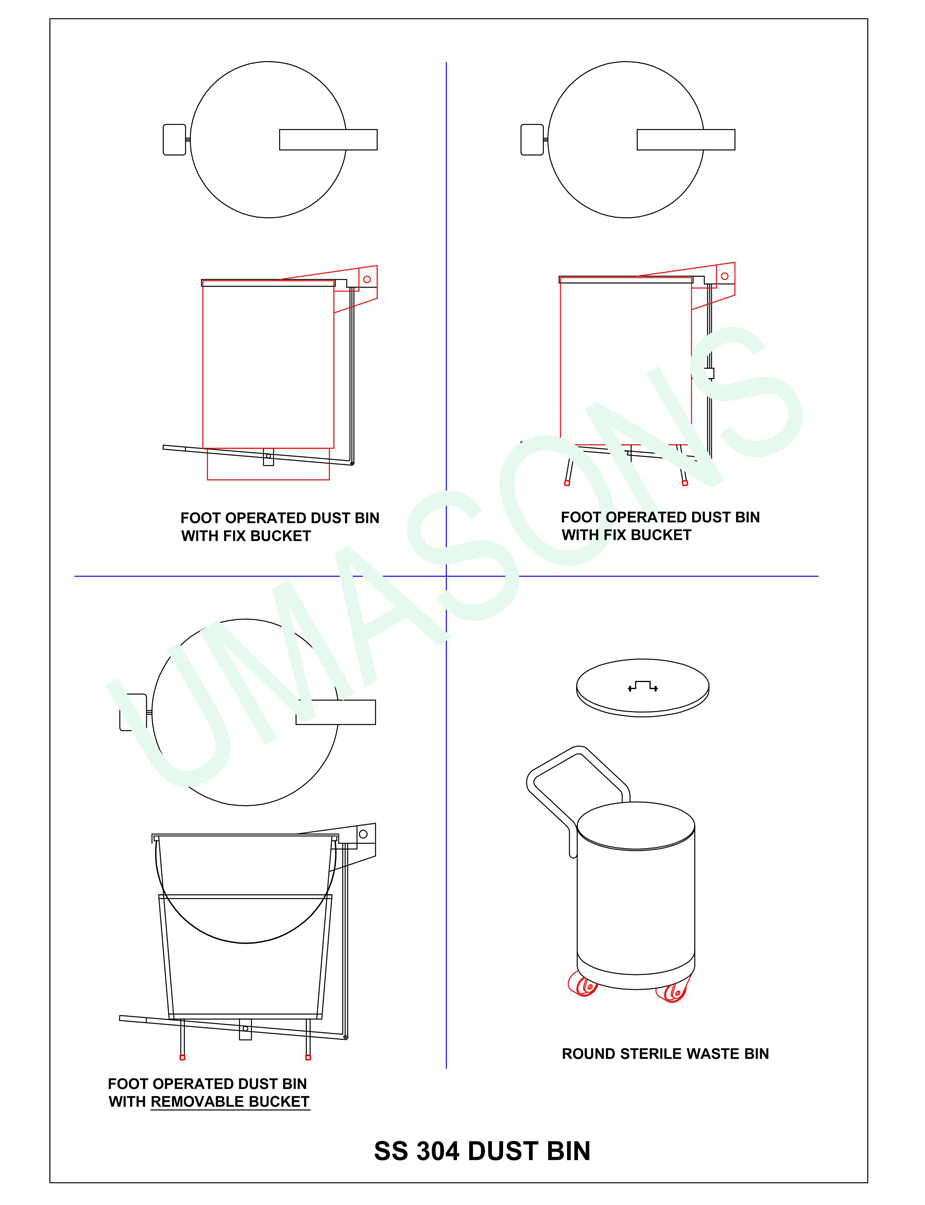 FOOT OPERATED DUST BIN
WITH FIX BUCKET

FOOT OPERATED DUST BIN
WITH FIX BUCKET

UMASONS

FOOT OPERATED DUST BIN
WITH REMOVABLE BUCKET

ROUND STERILE WASTE BIN

SS 304 DUST BIN