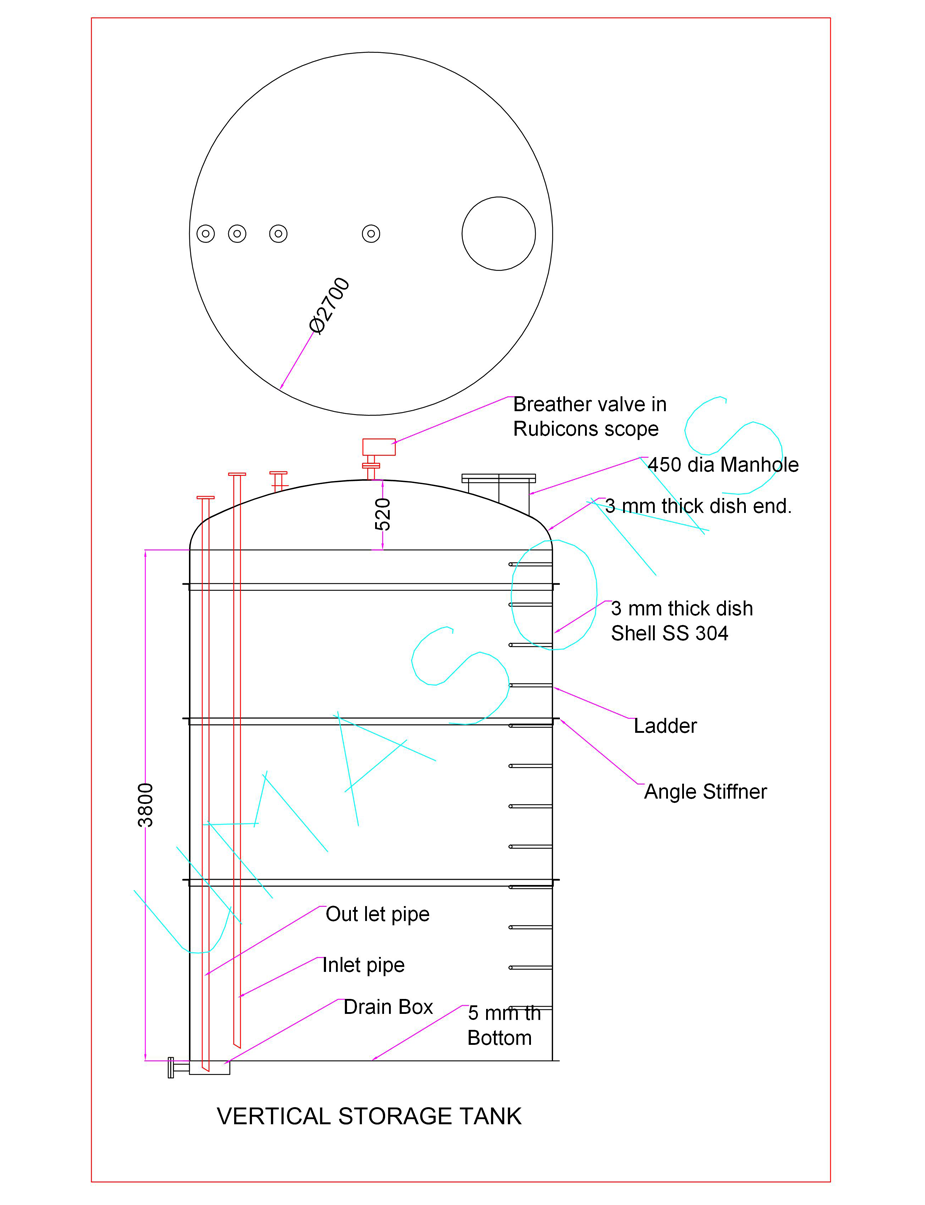 Ø2700

Breather valve in Rubicons scope

450 dia Manhole

3 mm thick dish end.

520

3 mm thick dish Shell SS 304

Ladder

Angle Stiffner

3800

Out let pipe

Inlet pipe

Drain Box

5 mm th Bottom

UMASONS

VERTICAL STORAGE TANK